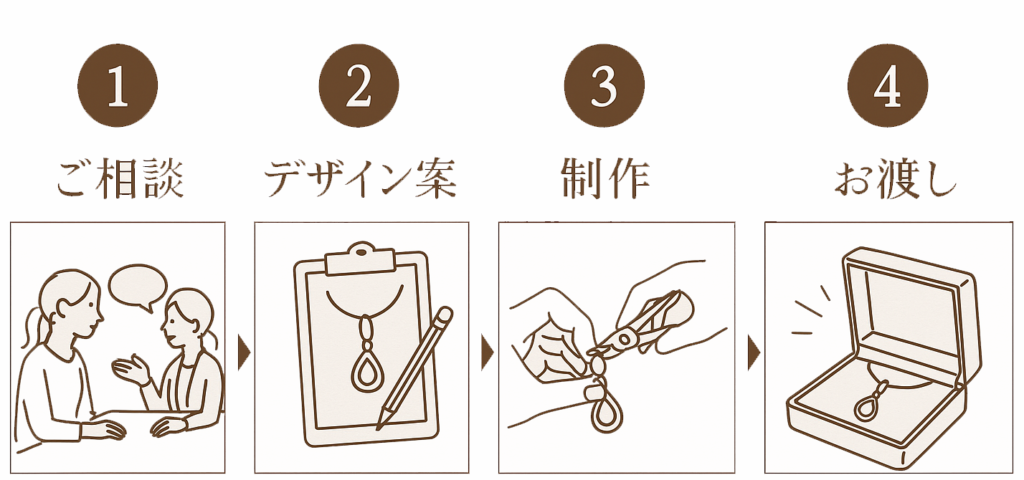 1
ご相談

2
デザイン案

3
制作

4
お渡し